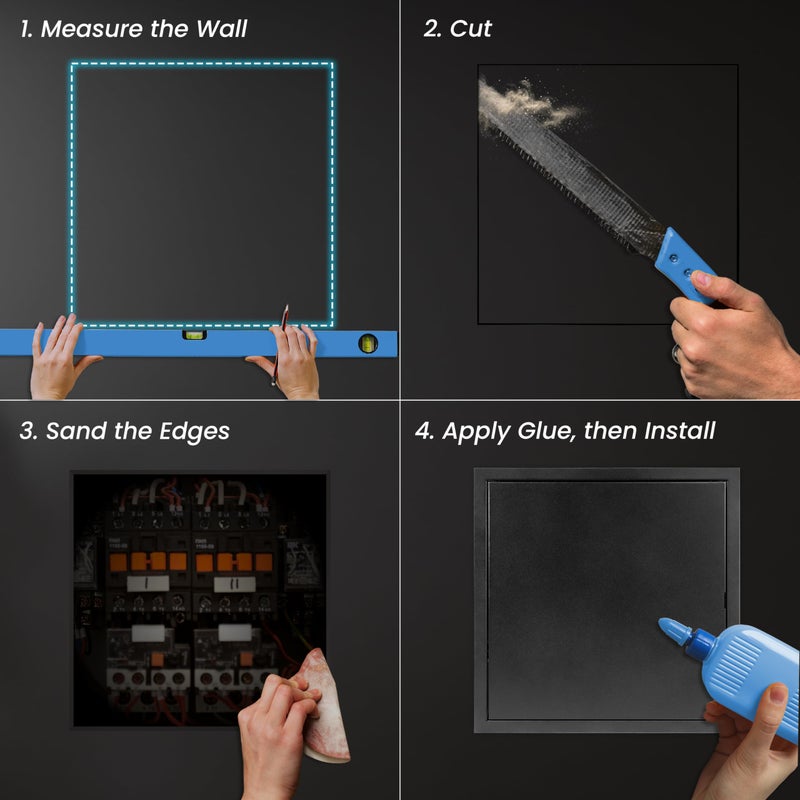 1. Measure the Wall

2. Cut

3. Sand the Edges

4. Apply Glue, then Install